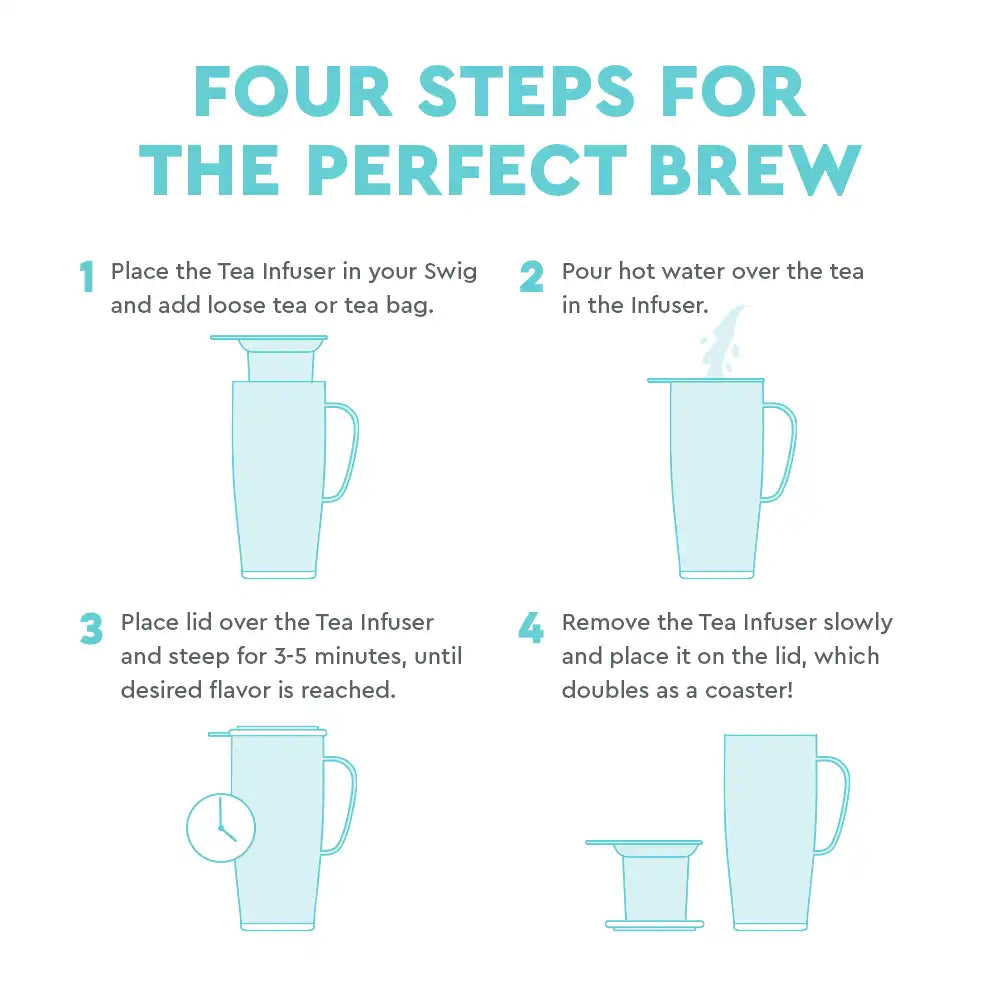 FOUR STEPS FOR THE PERFECT BREW

1 Place the Tea Infuser in your Swig and add loose tea or tea bag.

2 Pour hot water over the tea in the Infuser.

3 Place lid over the Tea Infuser and steep for 3-5 minutes, until desired flavor is reached.

4 Remove the Tea Infuser slowly and place it on the lid, which doubles as a coaster!